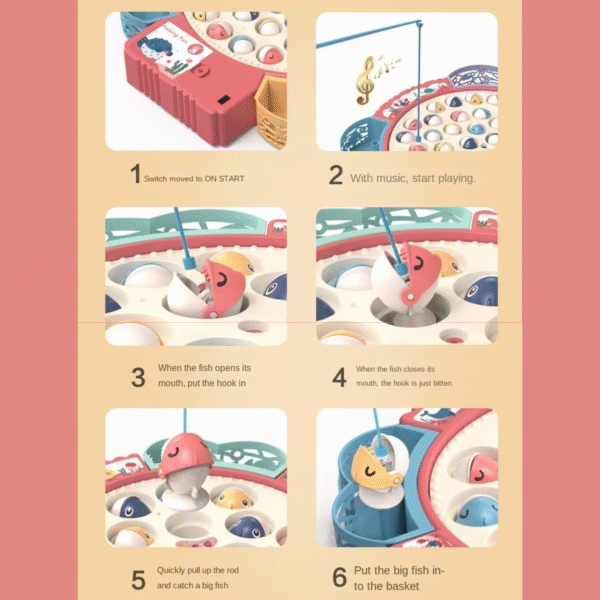 Fishing Fun

1 Switch moved to ON START

2 With music, start playing.

3 When the fish opens its mouth, put the hook in

4 When the fish closes its mouth, the hook is just bitten.

5 Quickly pull up the rod and catch a big fish

6 Put the big fish into the basket